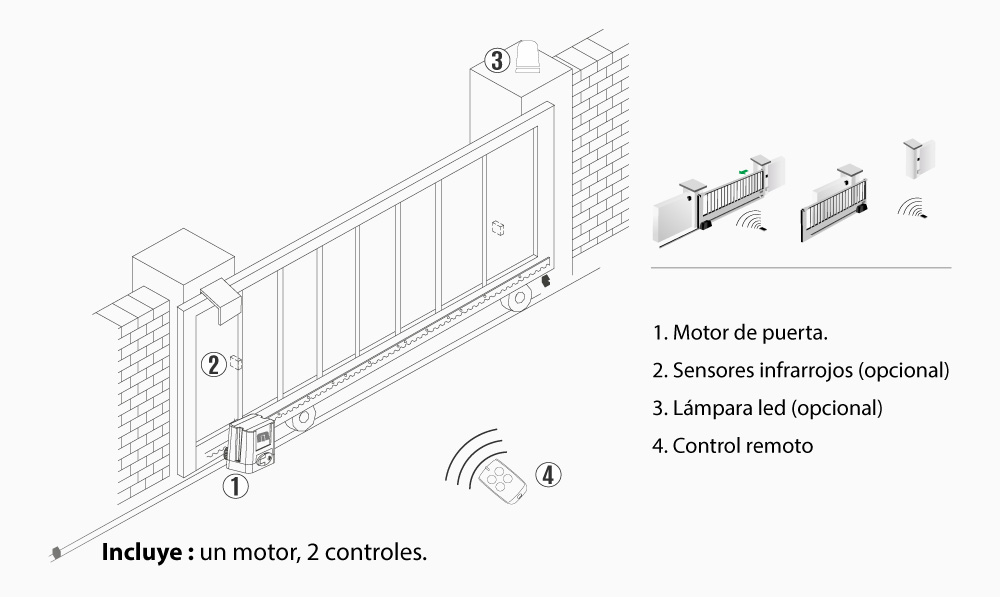 3

2

1

4

1. Motor de puerta.

2. Sensores infrarrojos (opcional)

3. Lámpara led (opcional)

4. Control remoto

**Incluye :** un motor, 2 controles.