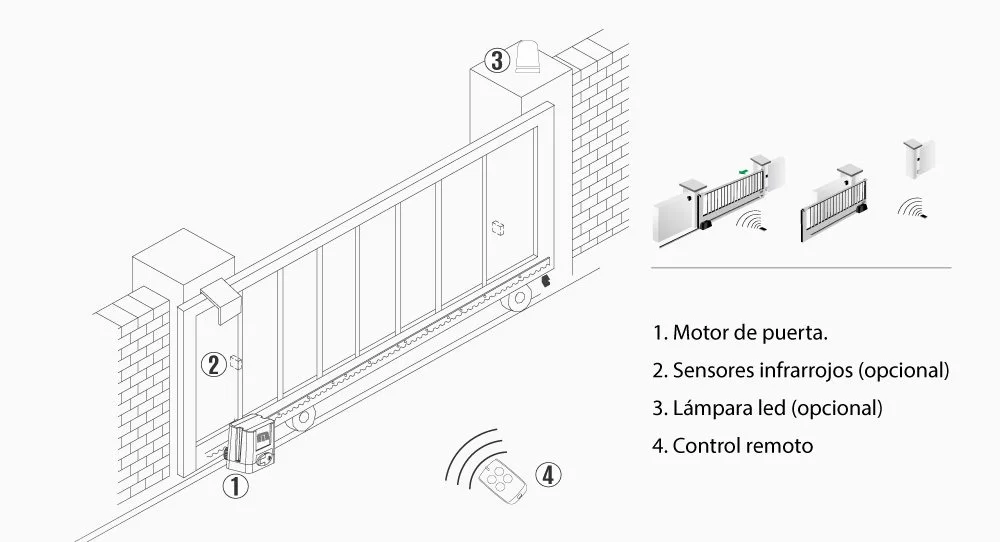 ③
②
①
④

1. Motor de puerta.
2. Sensores infrarrojos (opcional)
3. Lámpara led (opcional)
4. Control remoto