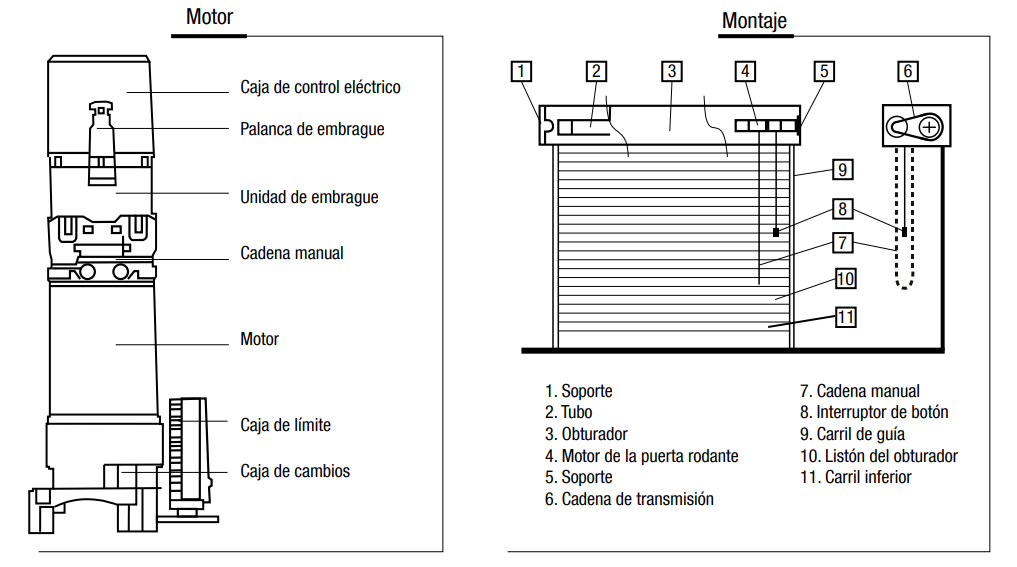 Motor

Caja de control eléctrico
Palanca de embrague
Unidad de embrague
Cadena manual
Motor
Caja de límite
Caja de cambios

Montaje

1 2 3 4 5 6
9
8
7
10
11

1. Soporte
2. Tubo
3. Obturador
4. Motor de la puerta rodante
5. Soporte
6. Cadena de transmisión
7. Cadena manual
8. Interruptor de botón
9. Carril de guía
10. Listón del obturador
11. Carril inferior